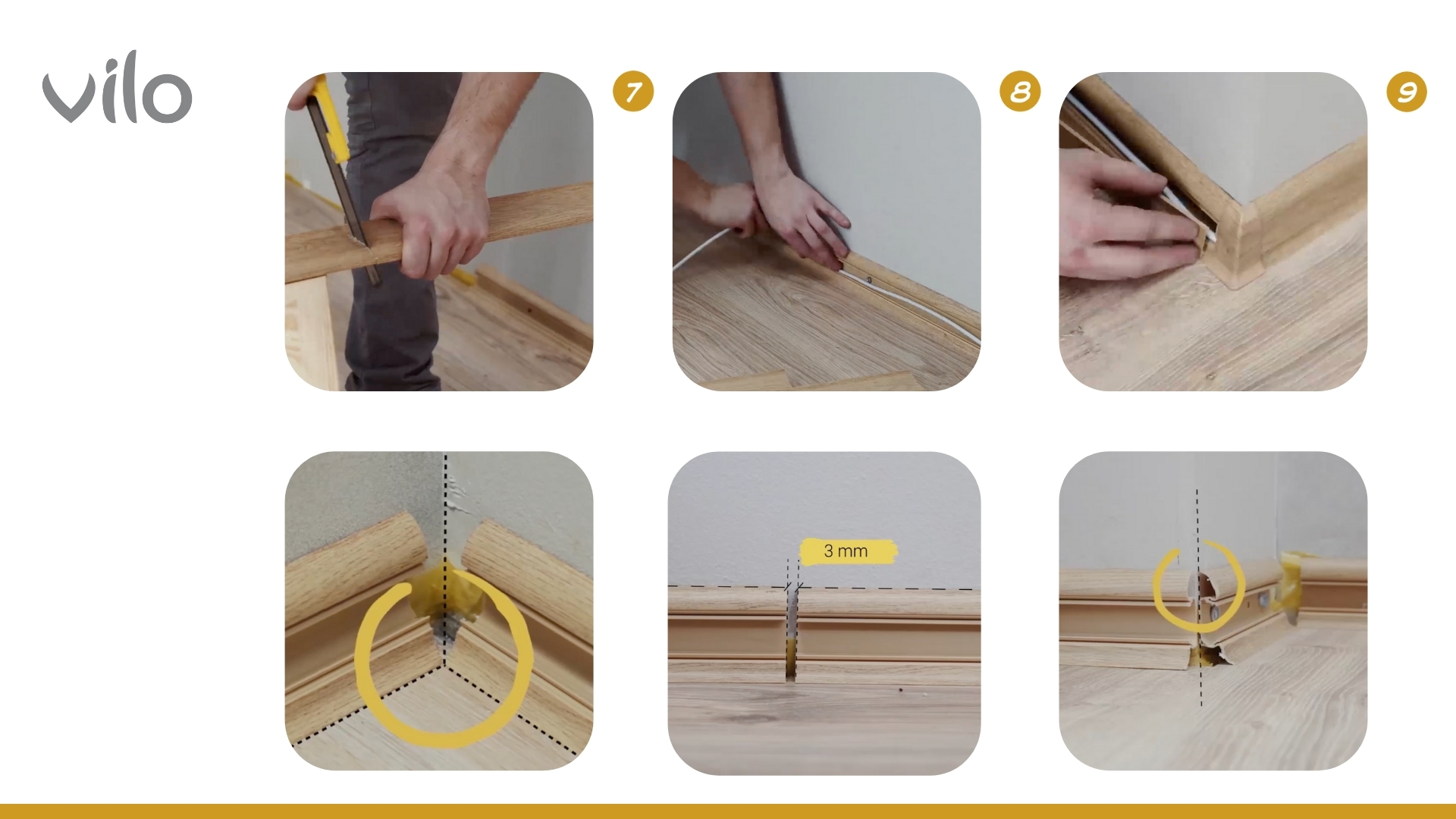 vilo

7

8

9

3 mm