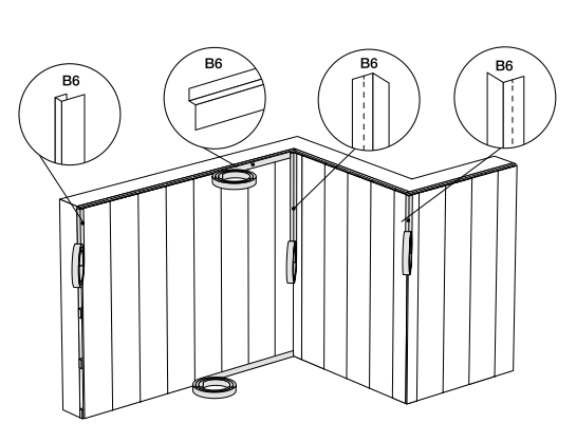 B6

B6

B6

B6