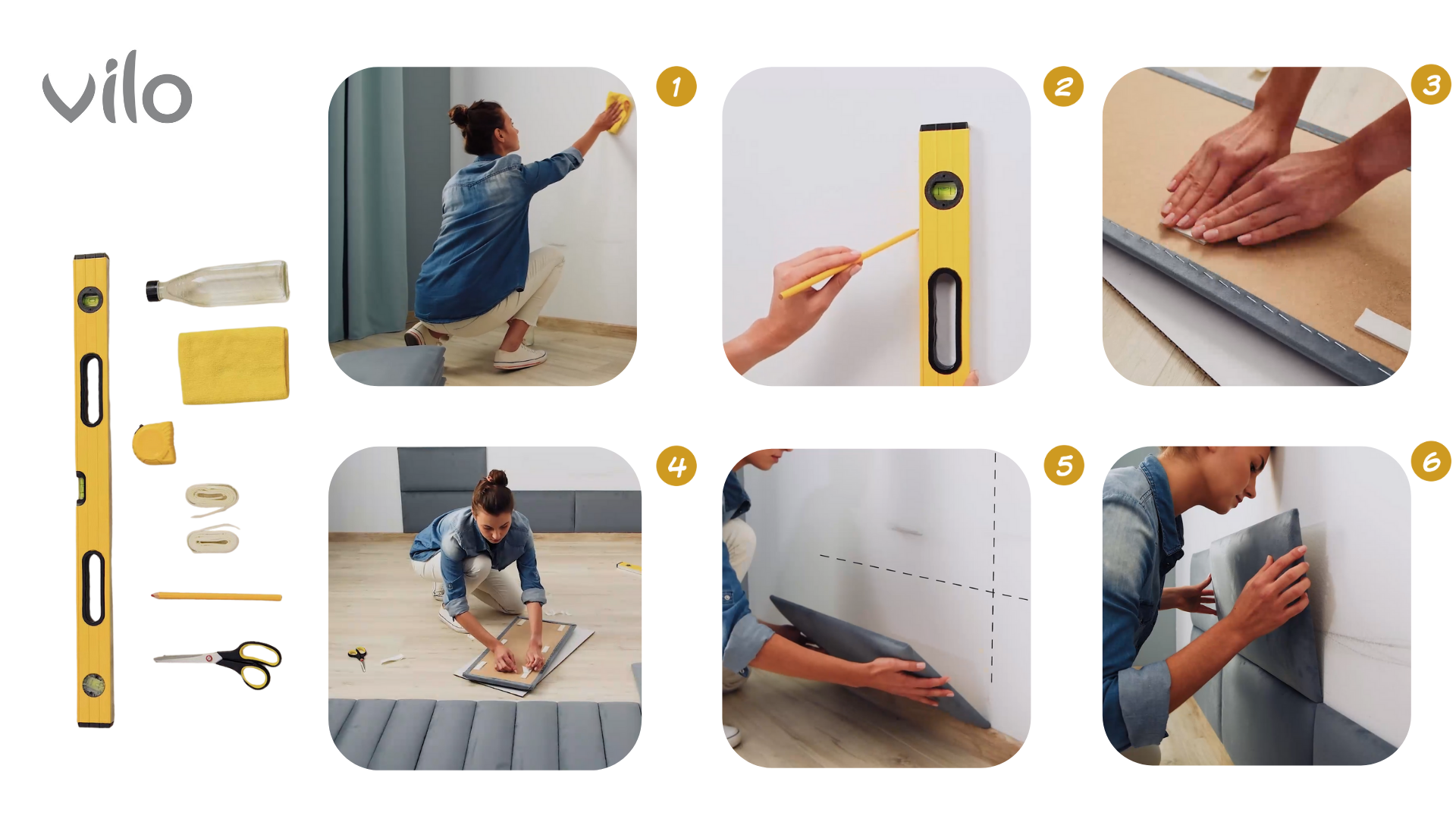 vilo

1

2

3

4

5

6