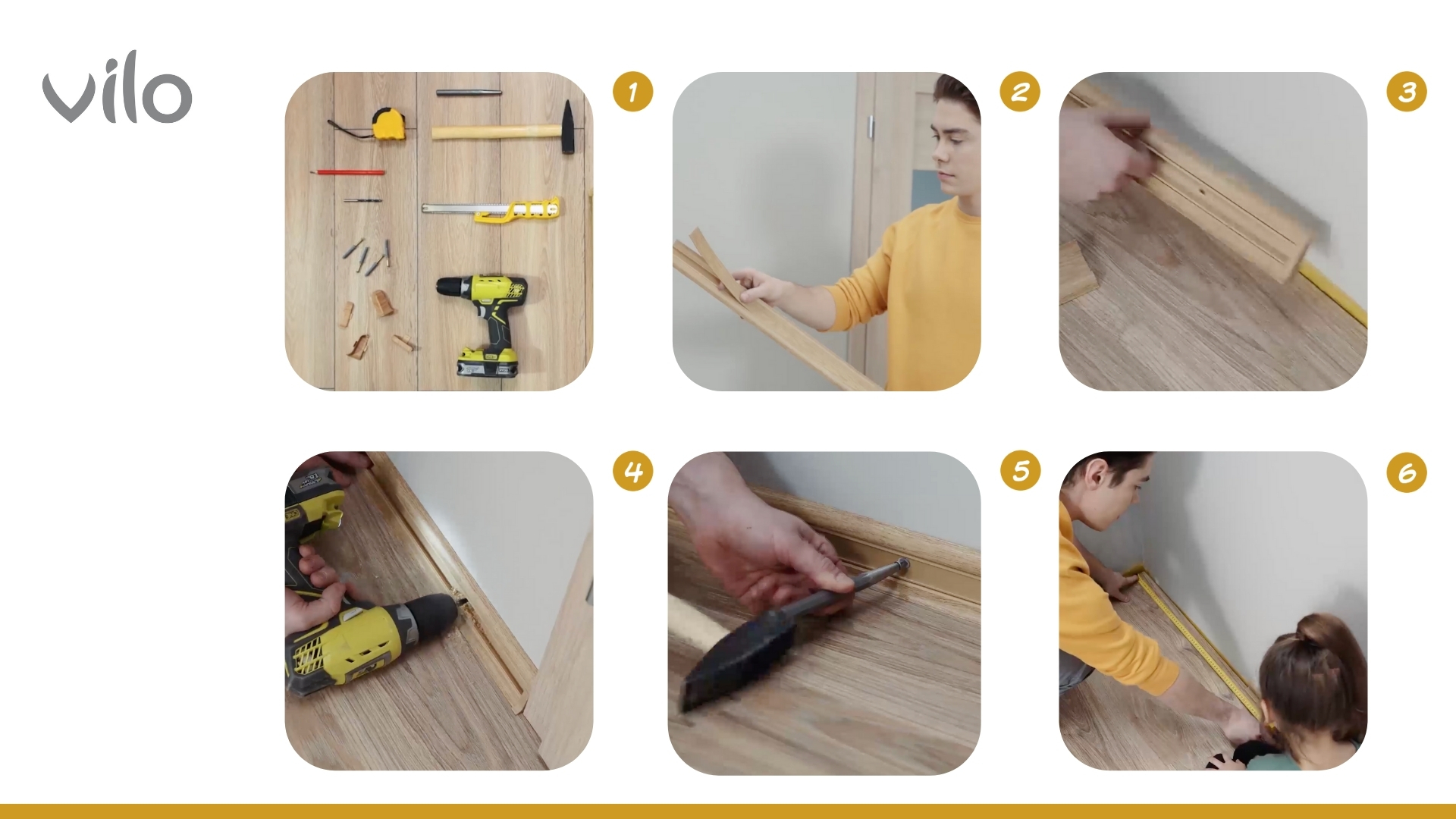 vilo

1

2

3

4

5

6