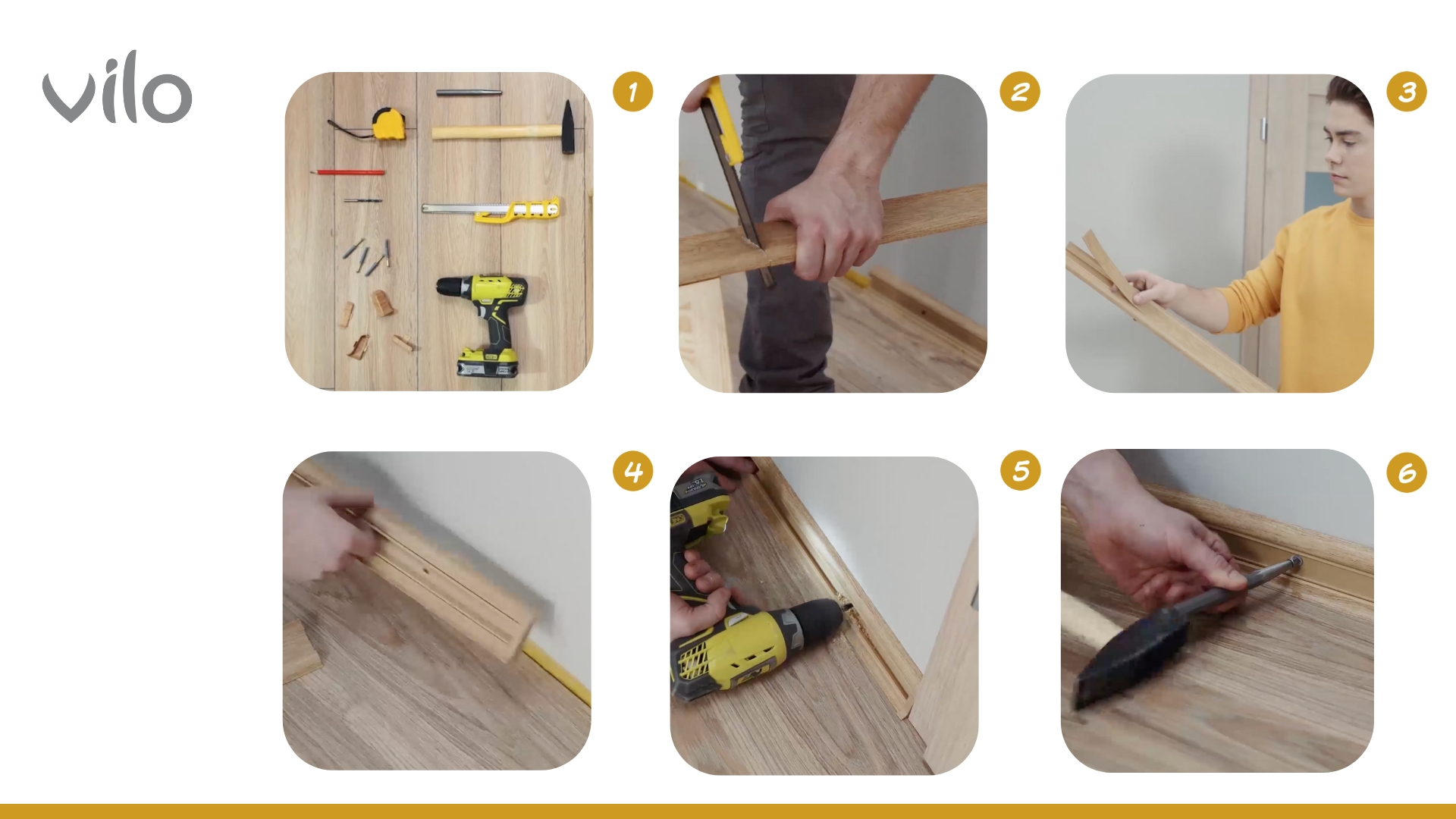 vilo

1

2

3

4

5

6