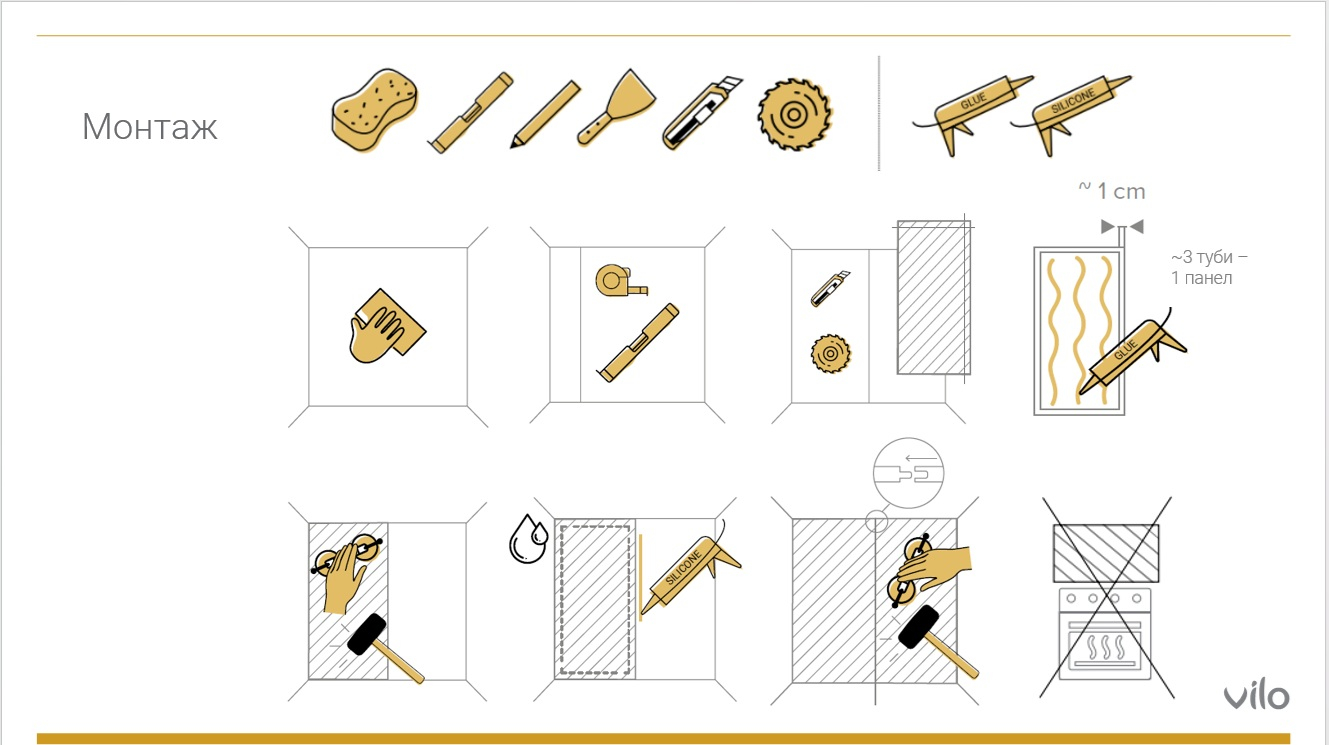 Монтаж

GLUE

SILICONE

~ 1 cm

~3 туби – 1 панел

GLUE

SILICONE

vilo