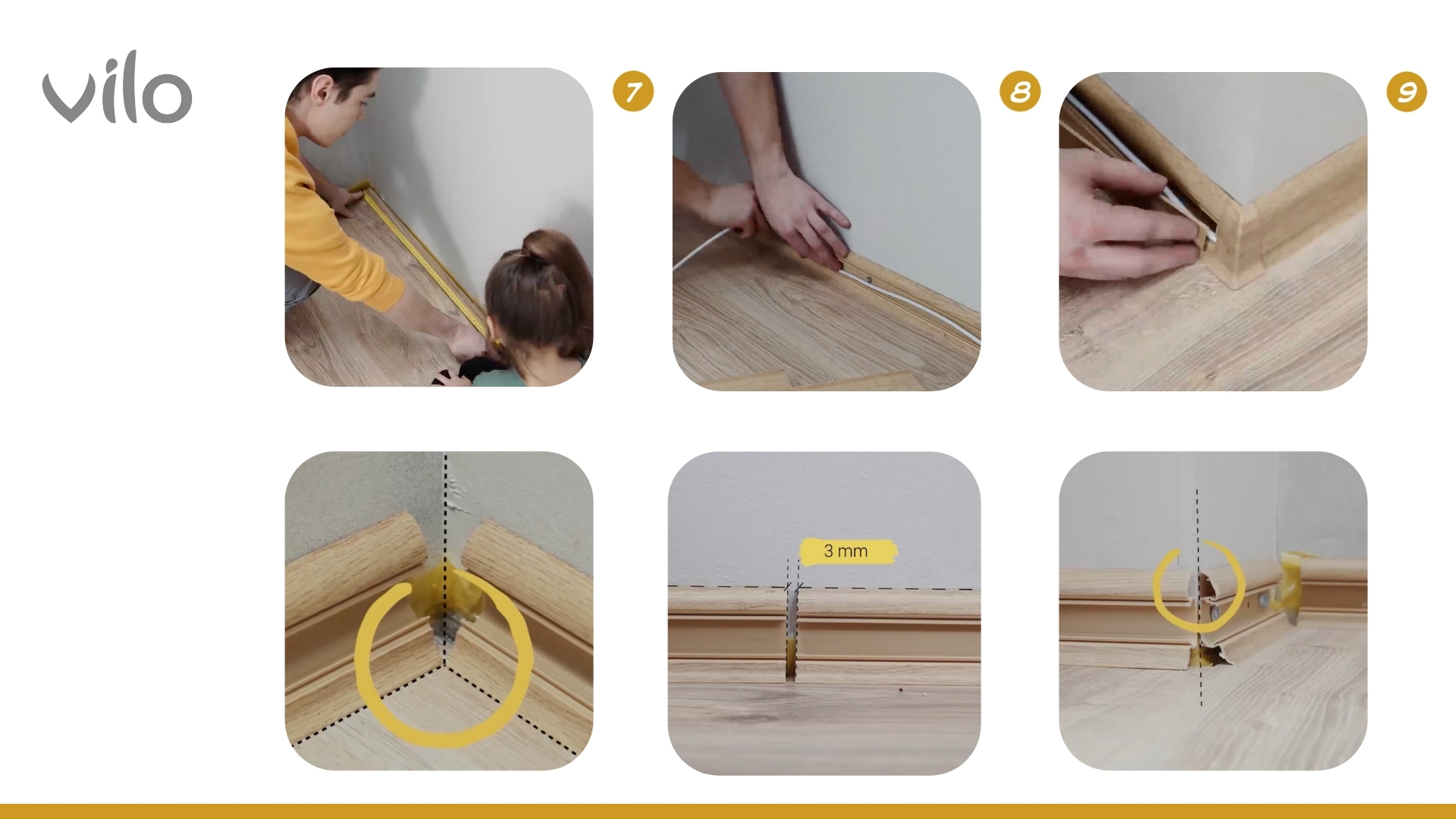 vilo

7

8

9

3 mm