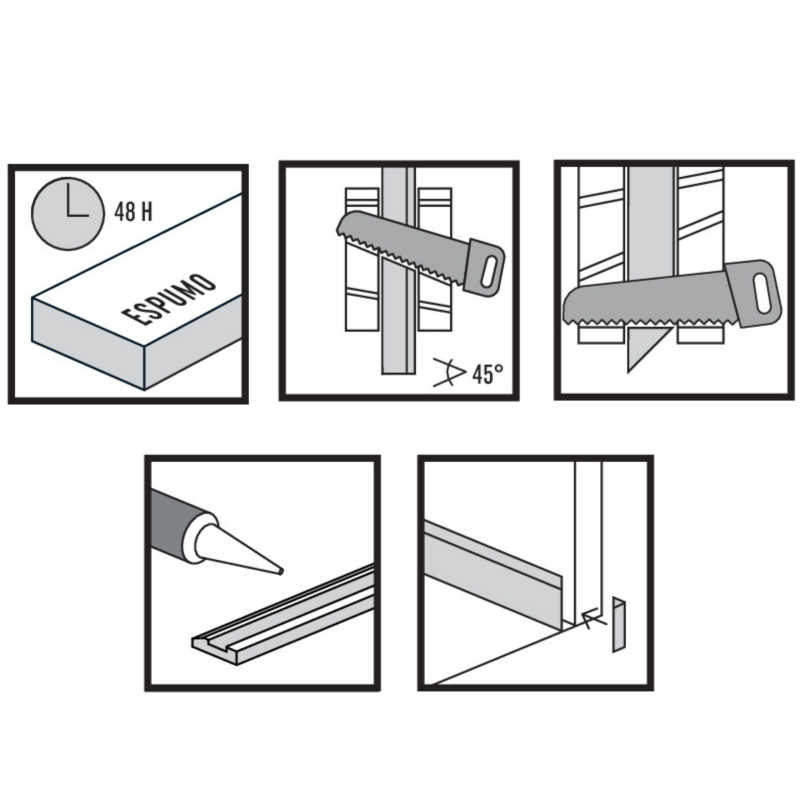 48 H

ESPUMO

45°