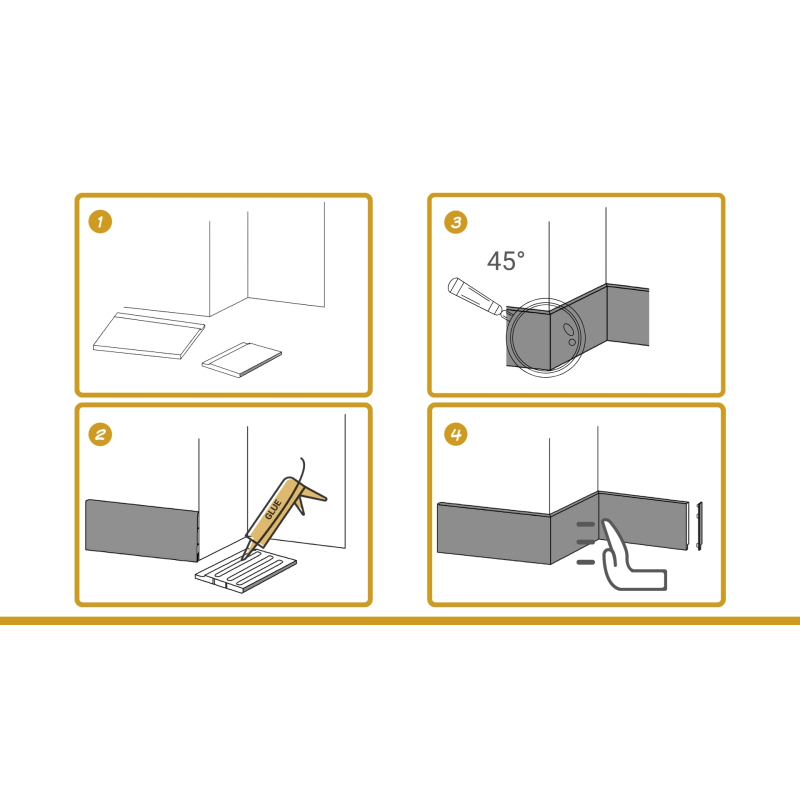 1

2

GLUE

3

45°

4