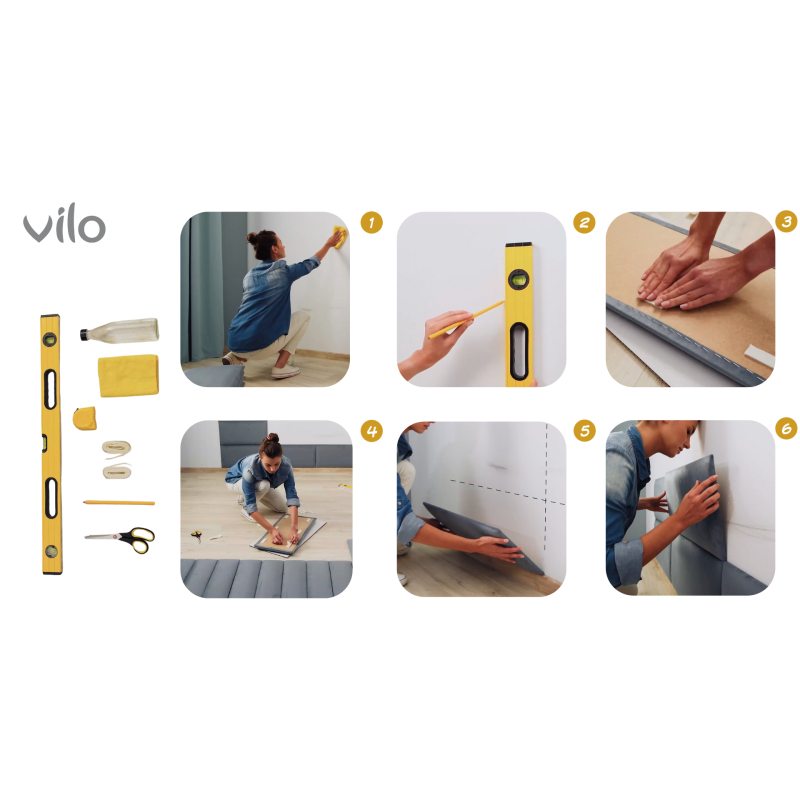 vilo

1

2

3

4

5

6