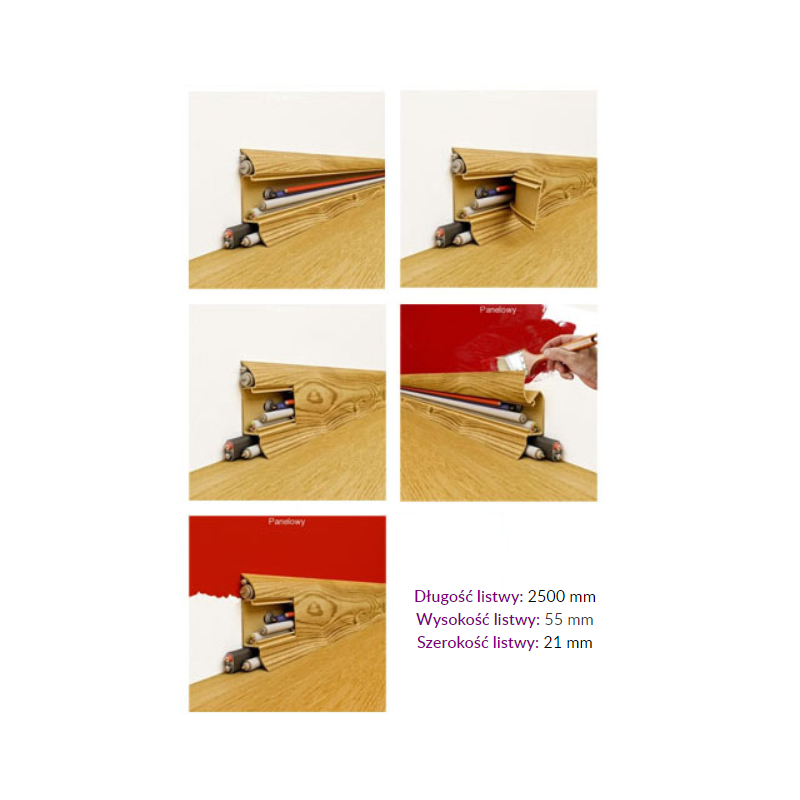 Panelowy

Panelowy

Długość listwy: 2500 mm
Wysokość listwy: 55 mm
Szerokość listwy: 21 mm